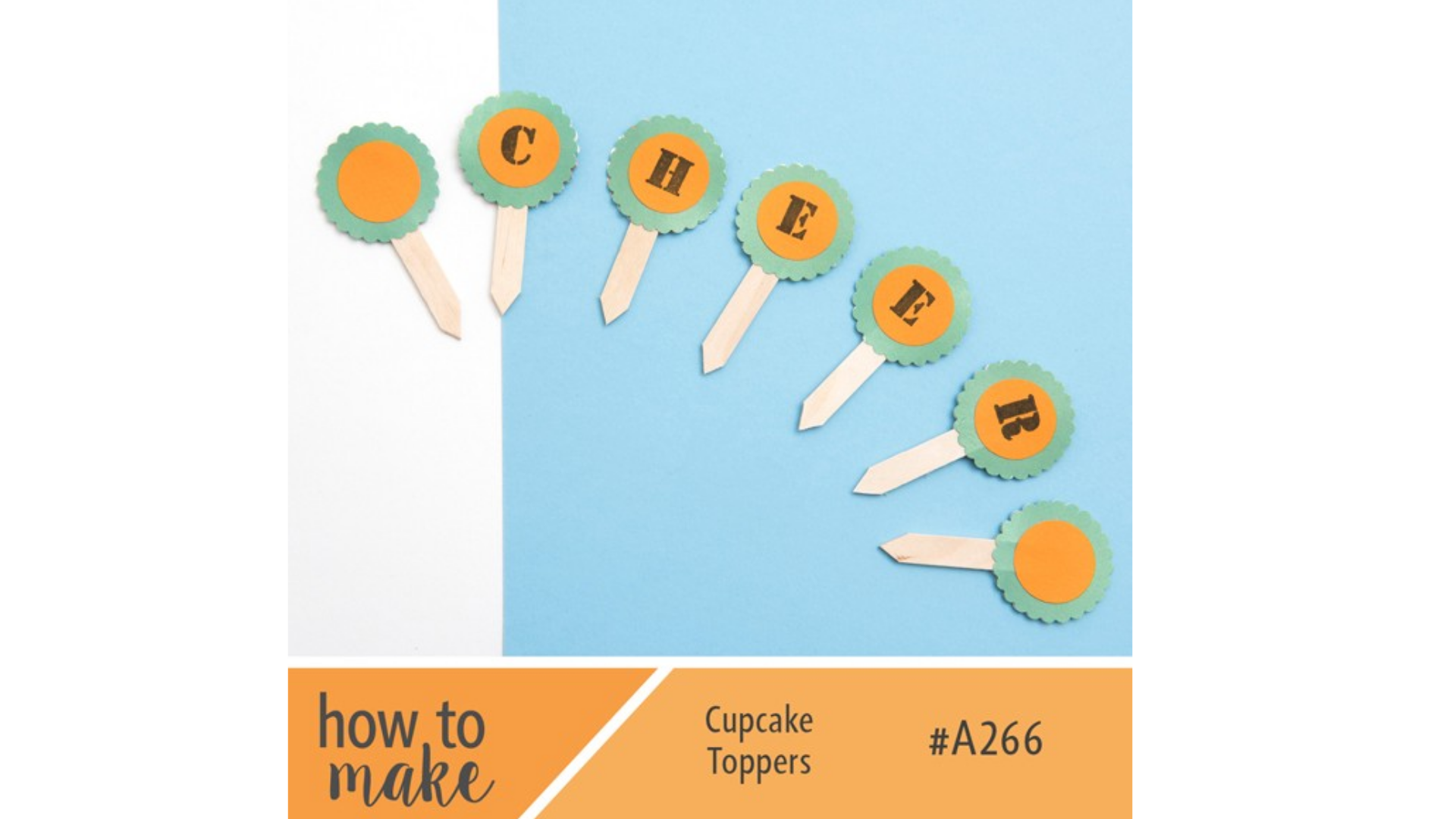 C
H
E
E
R

how to make

Cupcake Toppers

#A266