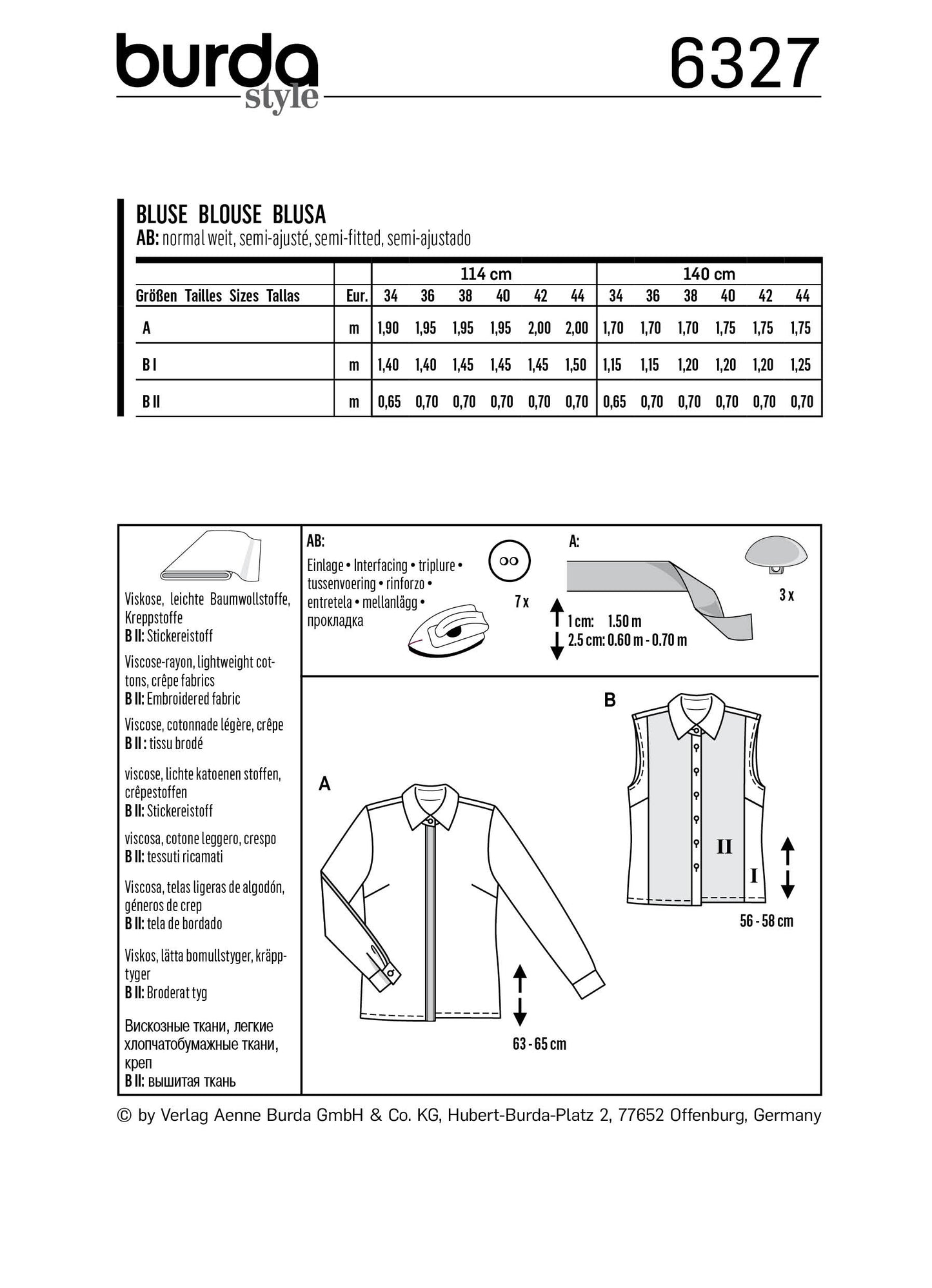 burda style

6327

BLUSE BLOUSE BLUSA
AB: normal weit, semi-ajusté, semi-fitted, semi-ajustado

| | | 114 cm | | | | | | 140 cm | | | | | |
|---|---|---|---|---|---|---|---|---|---|---|---|---|---|
| Größen Tailles Sizes Tallas | Eur. | 34 | 36 | 38 | 40 | 42 | 44 | 34 | 36 | 38 | 40 | 42 | 44 |
| A | m | 1,90 | 1,95 | 1,95 | 1,95 | 2,00 | 2,00 | 1,70 | 1,70 | 1,70 | 1,75 | 1,75 | 1,75 |
| B I | m | 1,40 | 1,40 | 1,45 | 1,45 | 1,45 | 1,50 | 1,15 | 1,15 | 1,20 | 1,20 | 1,20 | 1,25 |
| B II | m | 0,65 | 0,70 | 0,70 | 0,70 | 0,70 | 0,70 | 0,65 | 0,70 | 0,70 | 0,70 | 0,70 | 0,70 |

Viskose, leichte Baumwollstoffe, Kreppstoffe
B II: Stickereistoff

Viscose-rayon, lightweight cottons, crêpe fabrics
B II: Embroidered fabric

Viscose, cotonnade légère, crêpe
B II : tissu brodé

viscose, lichte katoenen stoffen, crêpestoffen
B II: Stickereistoff

viscosa, cotone leggero, crespo
B II: tessuti ricamati

Viscosa, telas ligeras de algodón, géneros de crep
B II: tela de bordado

Viskos, lätta bomullstyger, kräpptyger
B II: Broderat tyg

Вискозные ткани, легкие хлопчатобумажные ткани, креп
B II: вышитая ткань

AB:
Einlage • Interfacing • triplure • tussenvoering • rinforzo • entretela • mellanlägg • прокладка

7 x

A:
1 cm: 1.50 m
2.5 cm: 0.60 m - 0.70 m

3 x

A

63 - 65 cm

B

II

I

56 - 58 cm

© by Verlag Aenne Burda GmbH & Co. KG, Hubert-Burda-Platz 2, 77652 Offenburg, Germany