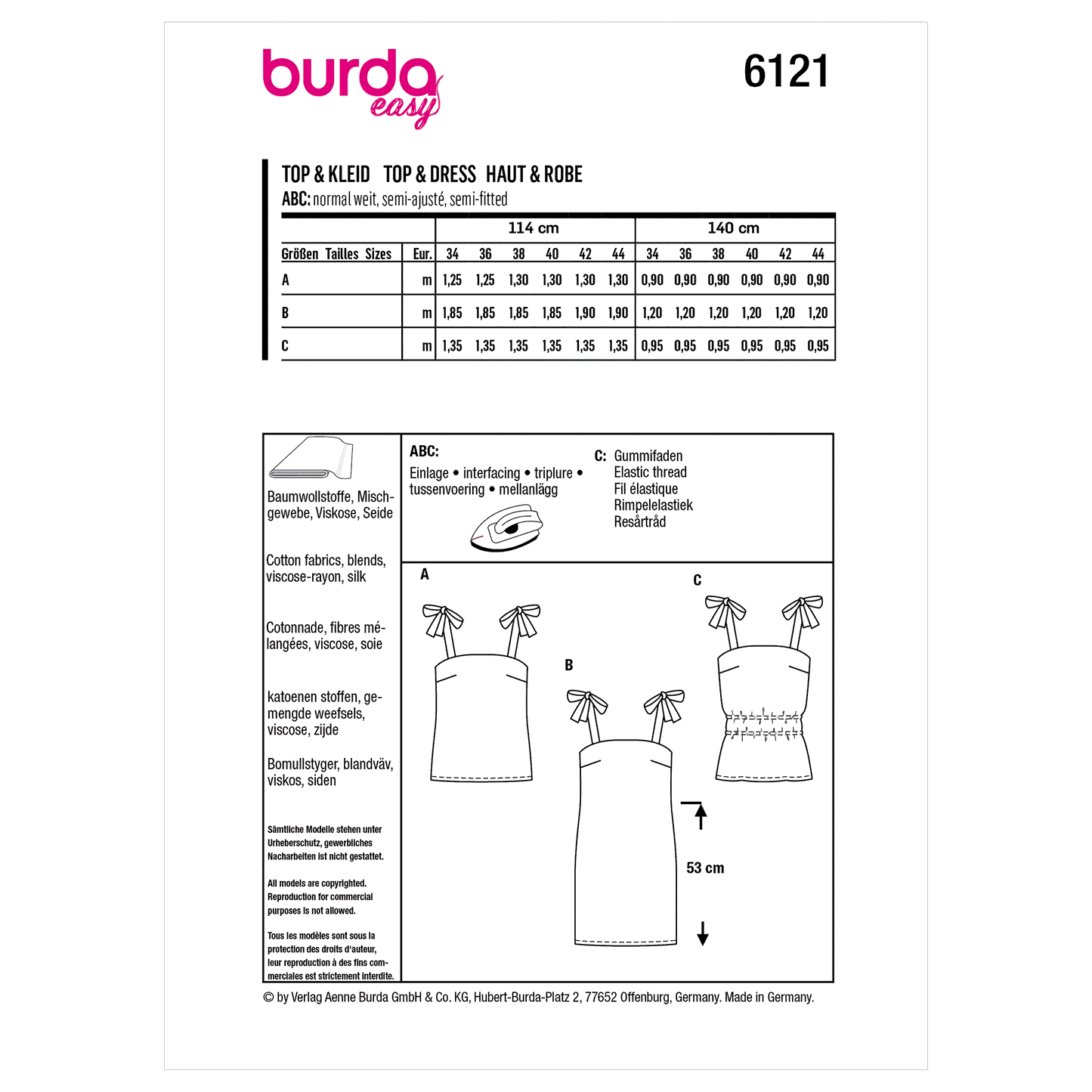 burda easy

6121

TOP & KLEID TOP & DRESS HAUT & ROBE
ABC: normal weit, semi-ajusté, semi-fitted

| | | 114 cm | | | | | | 140 cm | | | | | |
|---|---|---|---|---|---|---|---|---|---|---|---|---|---|
| Größen Tailles Sizes | Eur. | 34 | 36 | 38 | 40 | 42 | 44 | 34 | 36 | 38 | 40 | 42 | 44 |
| A | m | 1,25 | 1,25 | 1,30 | 1,30 | 1,30 | 1,30 | 0,90 | 0,90 | 0,90 | 0,90 | 0,90 | 0,90 |
| B | m | 1,85 | 1,85 | 1,85 | 1,85 | 1,90 | 1,90 | 1,20 | 1,20 | 1,20 | 1,20 | 1,20 | 1,20 |
| C | m | 1,35 | 1,35 | 1,35 | 1,35 | 1,35 | 1,35 | 0,95 | 0,95 | 0,95 | 0,95 | 0,95 | 0,95 |

Baumwollstoffe, Mischgewebe, Viskose, Seide

Cotton fabrics, blends, viscose-rayon, silk

Cotonnade, fibres mélangées, viscose, soie

katoenen stoffen, gemengde weefsels, viscose, zijde

Bomullstyger, blandväv, viskos, siden

Sämtliche Modelle stehen unter Urheberschutz, gewerbliches Nacharbeiten ist nicht gestattet.

All models are copyrighted. Reproduction for commercial purposes is not allowed.

Tous les modèles sont sous la protection des droits d'auteur, leur reproduction à des fins commerciales est strictement interdite.

ABC:
Einlage • interfacing • triplure • tussenvoering • mellanlägg

C: Gummifaden
Elastic thread
Fil élastique
Rimpelelastiek
Resårtråd

A

B

C

53 cm

© by Verlag Aenne Burda GmbH & Co. KG, Hubert-Burda-Platz 2, 77652 Offenburg, Germany. Made in Germany.