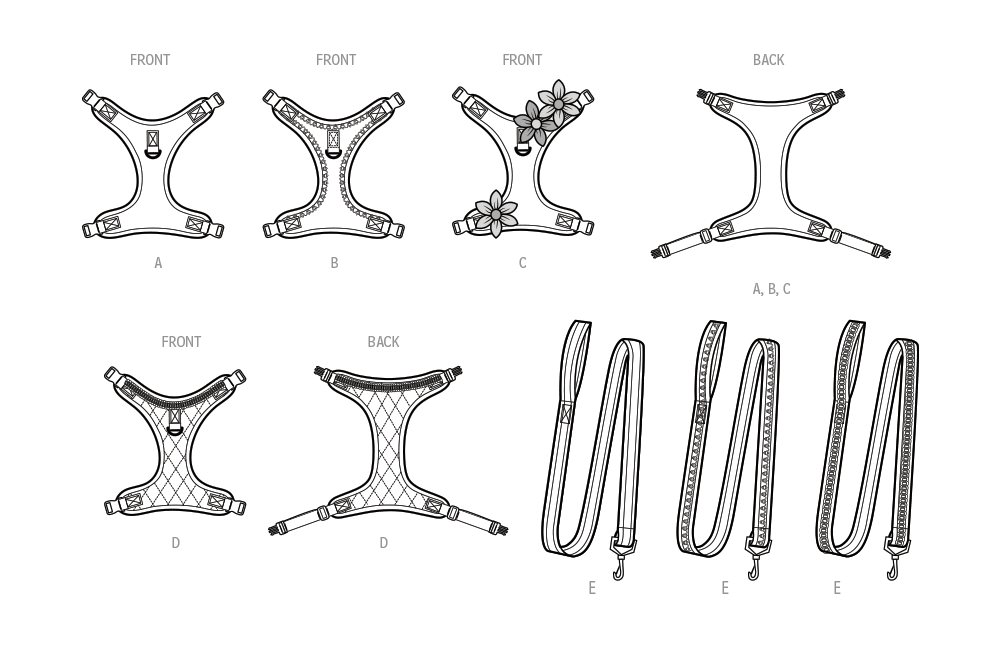 FRONT
FRONT
FRONT
BACK

A
B
C
A, B, C

FRONT
BACK

D
D
E
E
E