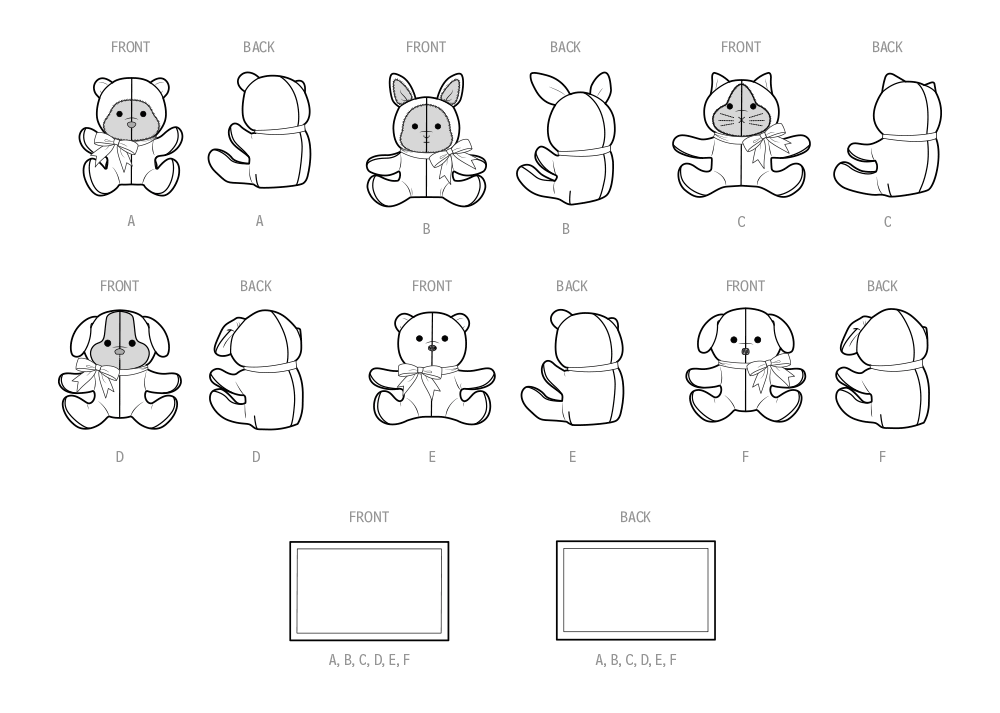 FRONT BACK FRONT BACK FRONT BACK

A A B B C C

FRONT BACK FRONT BACK FRONT BACK

D D E E F F

FRONT BACK

A, B, C, D, E, F A, B, C, D, E, F