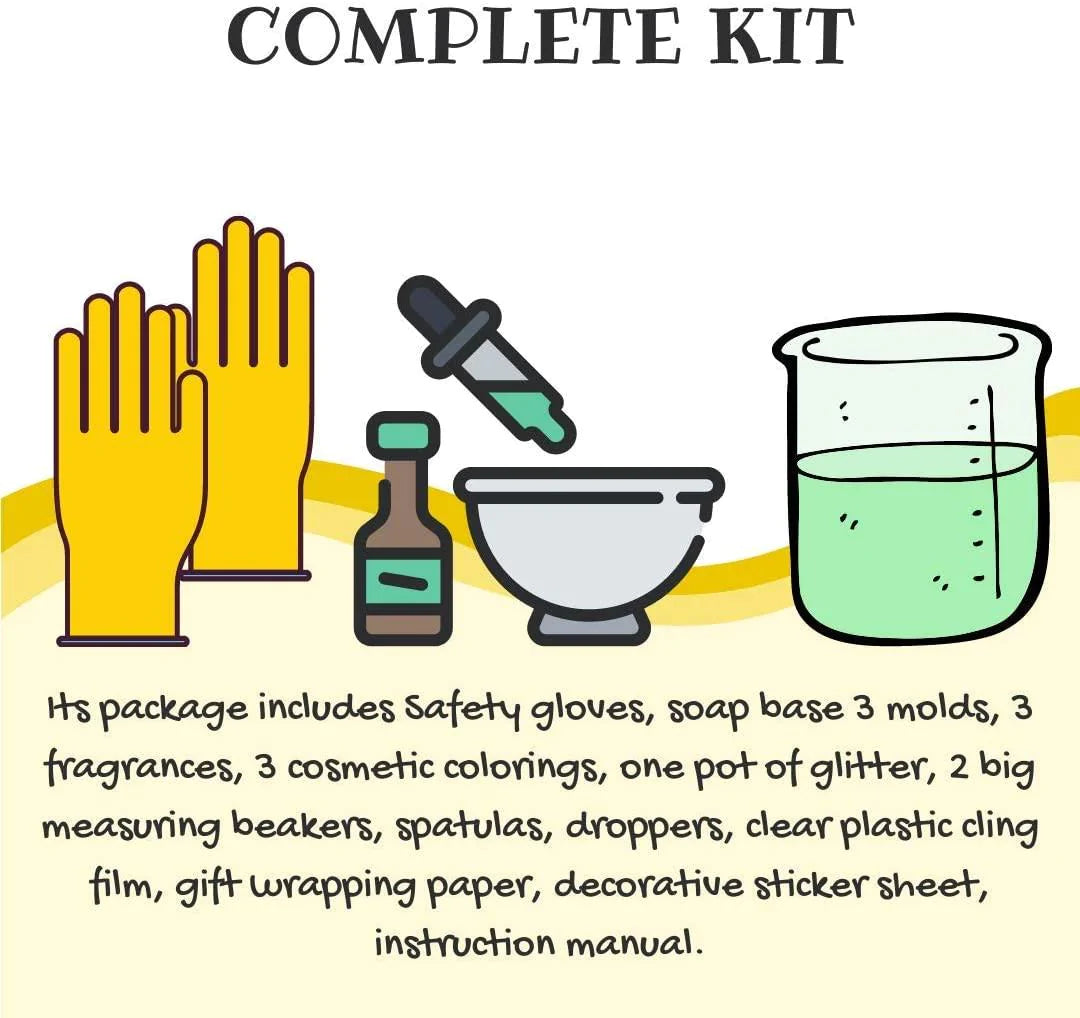 COMPLETE KIT

Its package includes Safety gloves, soap base 3 molds, 3 fragrances, 3 cosmetic colorings, one pot of glitter, 2 big measuring beakers, spatulas, droppers, clear plastic cling film, gift wrapping paper, decorative sticker sheet, instruction manual.