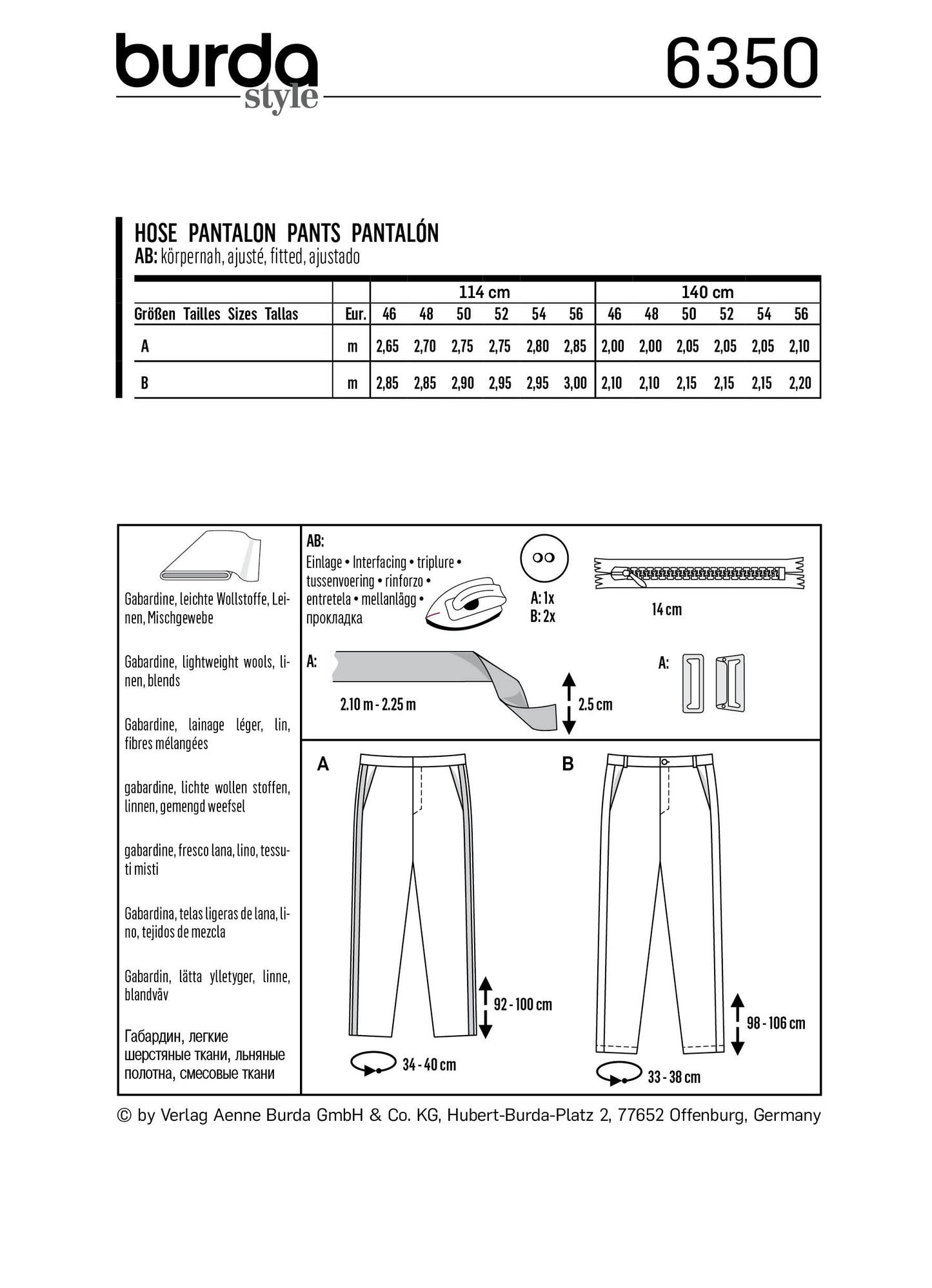 burda style

6350

HOSE PANTALON PANTS PANTALÓN
AB: körpernah, ajusté, fitted, ajustado

| | | 114 cm | | | | | | 140 cm | | | | | |
|---|---|---|---|---|---|---|---|---|---|---|---|---|---|
| Größen Tailles Sizes Tallas | Eur. | 46 | 48 | 50 | 52 | 54 | 56 | 46 | 48 | 50 | 52 | 54 | 56 |
| A | m | 2,65 | 2,70 | 2,75 | 2,75 | 2,80 | 2,85 | 2,00 | 2,00 | 2,05 | 2,05 | 2,05 | 2,10 |
| B | m | 2,85 | 2,85 | 2,90 | 2,95 | 2,95 | 3,00 | 2,10 | 2,10 | 2,15 | 2,15 | 2,15 | 2,20 |

Gabardine, leichte Wollstoffe, Leinen, Mischgewebe

Gabardine, lightweight wools, linen, blends

Gabardine, lainage léger, lin, fibres mélangées

gabardine, lichte wollen stoffen, linnen, gemengd weefsel

gabardine, fresco lana, lino, tessuti misti

Gabardina, telas ligeras de lana, lino, tejidos de mezcla

Gabardin, lätta ylletyger, linne, blandväv

Габардин, легкие шерстяные ткани, льняные полотна, смесовые ткани

AB:
Einlage • Interfacing • triplure • tussenvoering • rinforzo • entretela • mellanlägg • прокладка

A: 1x
B: 2x

14 cm

A:
2.10 m - 2.25 m
2.5 cm

A:

A
92 - 100 cm
34 - 40 cm

B
98 - 106 cm
33 - 38 cm

© by Verlag Aenne Burda GmbH & Co. KG, Hubert-Burda-Platz 2, 77652 Offenburg, Germany